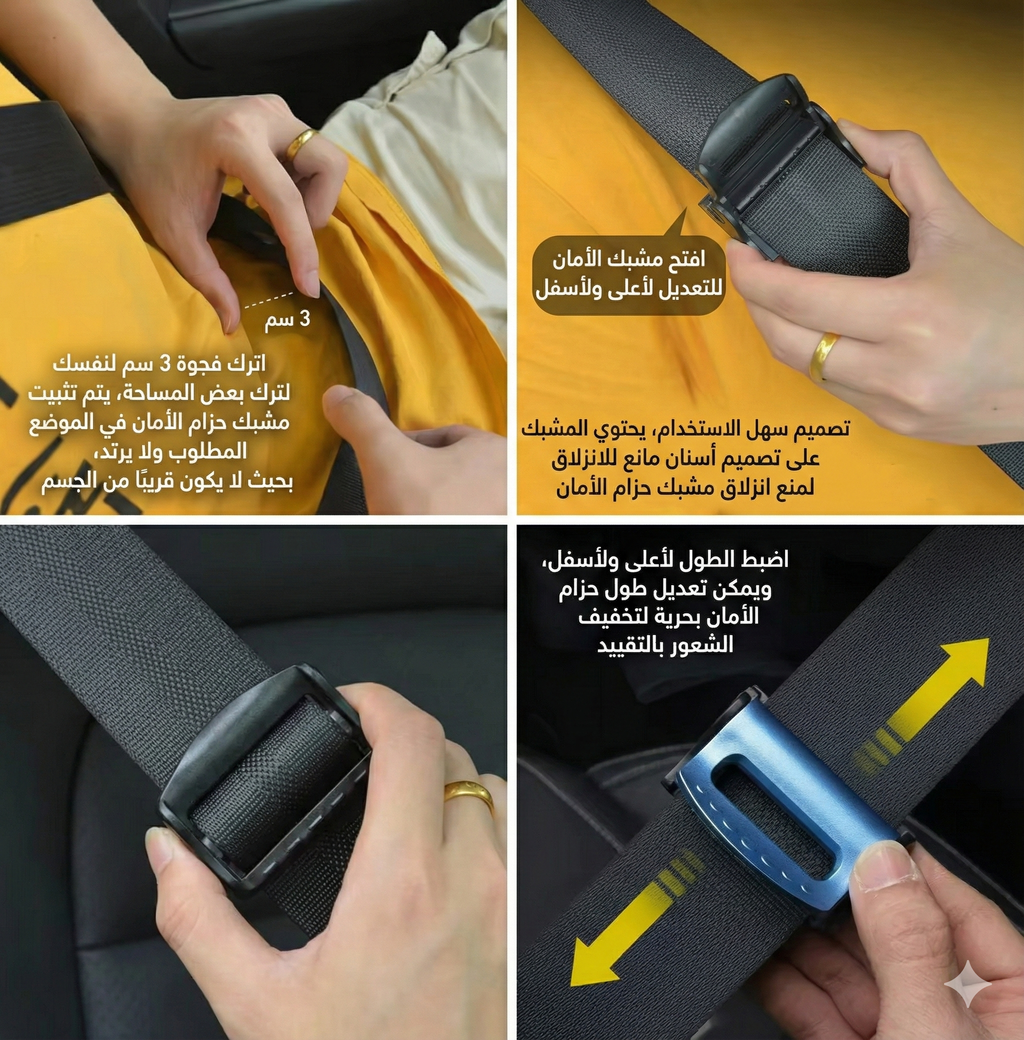 3 سم

اترك فجوة 3 سم لنفسك لترك بعض المساحة، يتم تثبيت مشبك حزام الأمان في الموضع المطلوب ولا يرتد، بحيث لا يكون قريبًا من الجسم

افتح مشبك الأمان للتعديل لأعلى ولأسفل

تصميم سهل الاستخدام، يحتوي المشبك على تصميم أسنان مانع للانزلاق لمنع انزلاق مشبك حزام الأمان

اضبط الطول لأعلى ولأسفل، ويمكن تعديل طول حزام الأمان بحرية لتخفيف الشعور بالتقييد